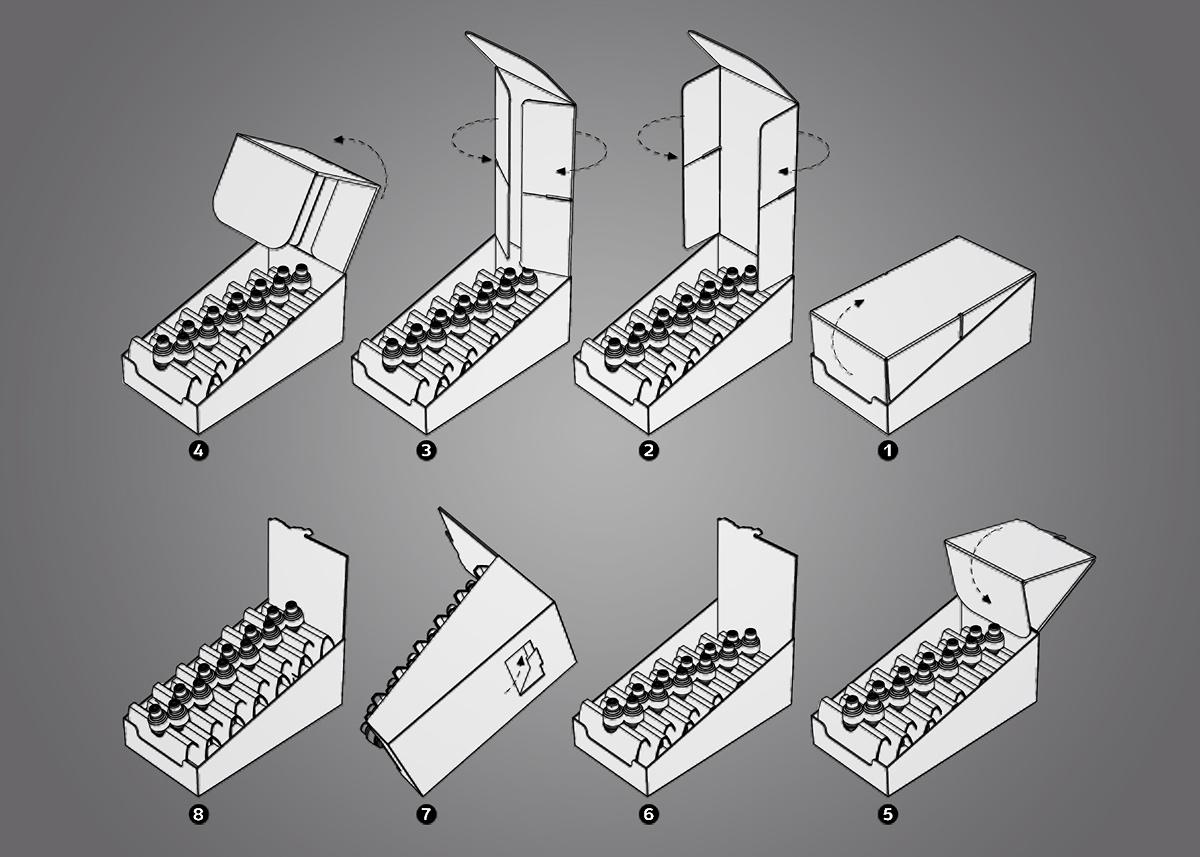 4
3
2
1
8
7
6
5